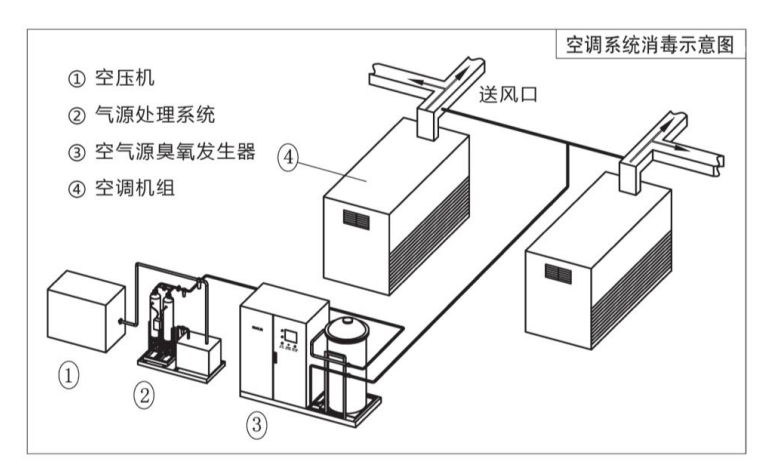 空调系统消毒示意图

① 空压机
② 气源处理系统
③ 空气源臭氧发生器
④ 空调机组

送风口

④

①

②

③